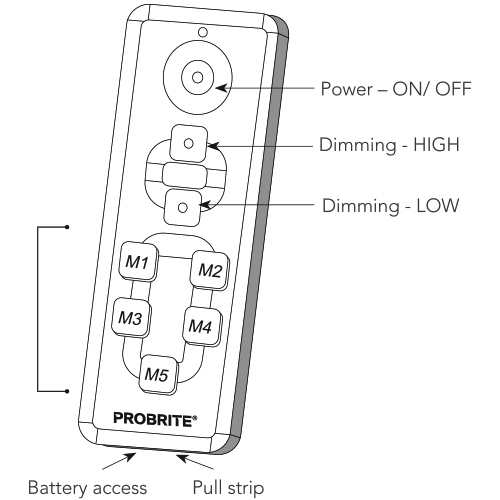 Power – ON/ OFF

Dimming - HIGH

Dimming - LOW

M1

M2

M3

M4

M5

PROBRITE®

Battery access

Pull strip